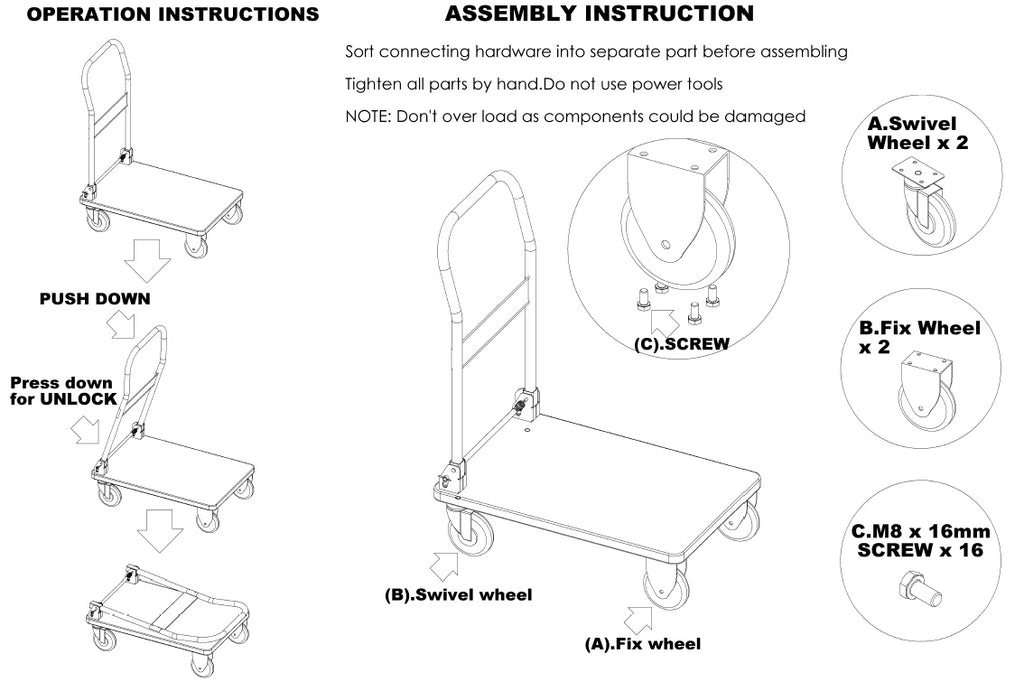 OPERATION INSTRUCTIONS

PUSH DOWN

Press down for UNLOCK

ASSEMBLY INSTRUCTION

Sort connecting hardware into separate part before assembling

Tighten all parts by hand.Do not use power tools

NOTE: Don't over load as components could be damaged

(C).SCREW

(B).Swivel wheel

(A).Fix wheel

A.Swivel Wheel x 2

B.Fix Wheel x 2

C.M8 x 16mm SCREW x 16