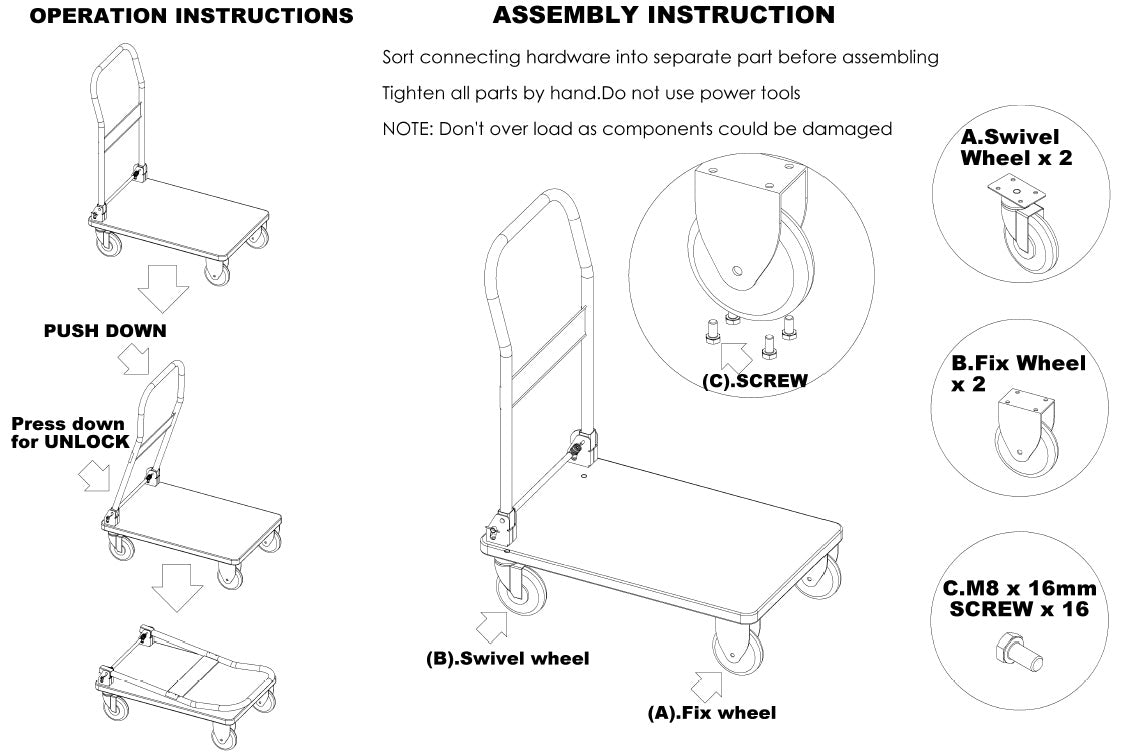 OPERATION INSTRUCTIONS

PUSH DOWN

Press down for UNLOCK

ASSEMBLY INSTRUCTION

Sort connecting hardware into separate part before assembling

Tighten all parts by hand.Do not use power tools

NOTE: Don't over load as components could be damaged

(C).SCREW

(B).Swivel wheel

(A).Fix wheel

A.Swivel Wheel x 2

B.Fix Wheel x 2

C.M8 x 16mm SCREW x 16